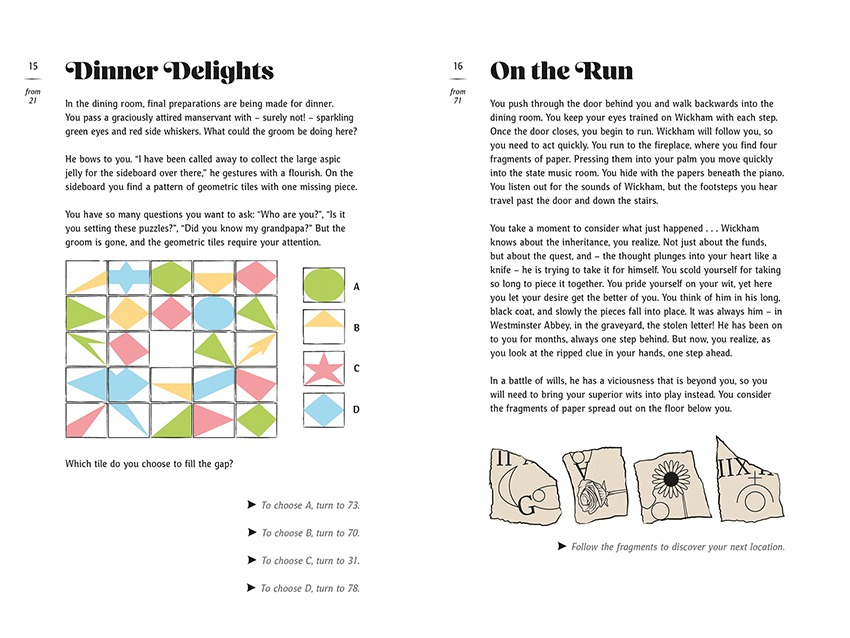 15

from 21

Dinner Delights

In the dining room, final preparations are being made for dinner. You pass a graciously attired manservant with – surely not! – sparkling green eyes and red side whiskers. What could the groom be doing here?

He bows to you. "I have been called away to collect the large aspic jelly for the sideboard over there," he gestures with a flourish. On the sideboard you find a pattern of geometric tiles with one missing piece.

You have so many questions you want to ask: "Who are you?", "Is it you setting these puzzles?", "Did you know my grandpapa?" But the groom is gone, and the geometric tiles require your attention.

A

B

C

D

Which tile do you choose to fill the gap?

➤ To choose A, turn to 73.

➤ To choose B, turn to 70.

➤ To choose C, turn to 31.

➤ To choose D, turn to 78.

16

from 71

On the Run

You push through the door behind you and walk backwards into the dining room. You keep your eyes trained on Wickham with each step. Once the door closes, you begin to run. Wickham will follow you, so you need to act quickly. You run to the fireplace, where you find four fragments of paper. Pressing them into your palm you move quickly into the state music room. You hide with the papers beneath the piano. You listen out for the sounds of Wickham, but the footsteps you hear travel past the door and down the stairs.

You take a moment to consider what just happened . . . Wickham knows about the inheritance, you realize. Not just about the funds, but about the quest, and – the thought plunges into your heart like a knife – he is trying to take it for himself. You scold yourself for taking so long to piece it together. You pride yourself on your wit, yet here you let your desire get the better of you. You think of him in his long, black coat, and slowly the pieces fall into place. It was always him – in Westminster Abbey, in the graveyard, the stolen letter! He has been on to you for months, always one step behind. But now, you realize, as you look at the ripped clue in your hands, one step ahead.

In a battle of wills, he has a viciousness that is beyond you, so you will need to bring your superior wits into play instead. You consider the fragments of paper spread out on the floor below you.

II
G
A
XII

➤ Follow the fragments to discover your next location.